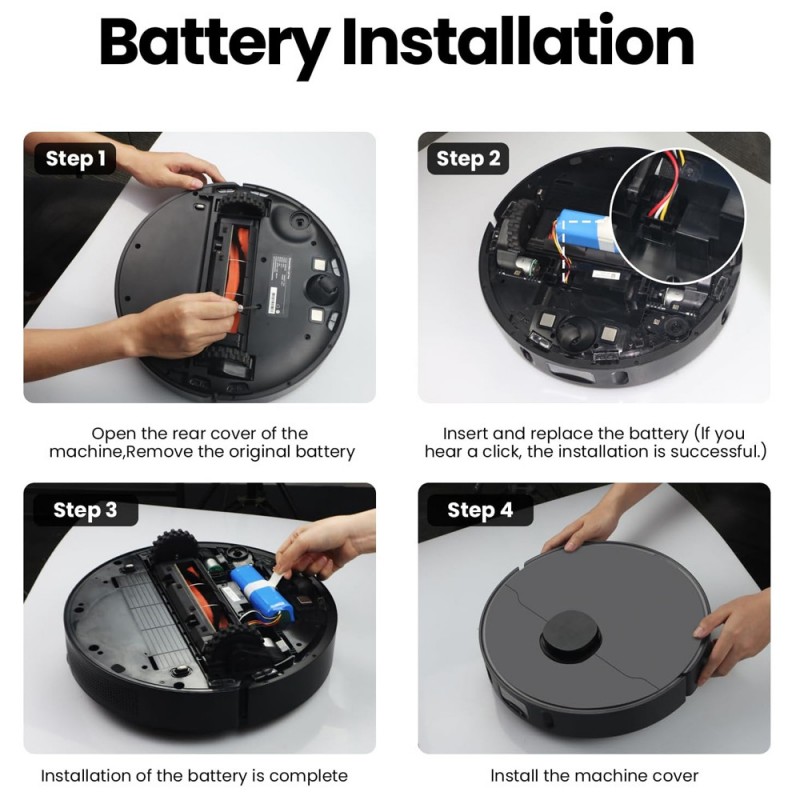 Battery Installation

Step 1

Open the rear cover of the machine,Remove the original battery

Step 2

Insert and replace the battery (If you hear a click, the installation is successful.)

Step 3

Installation of the battery is complete

Step 4

Install the machine cover