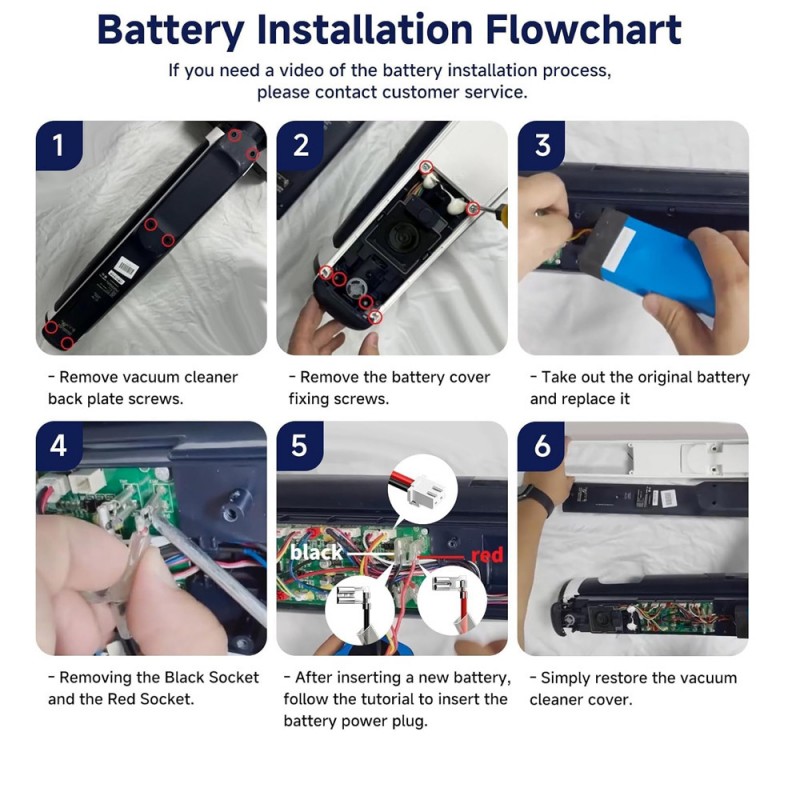 Battery Installation Flowchart

If you need a video of the battery installation process, please contact customer service.

1

- Remove vacuum cleaner back plate screws.

2

- Remove the battery cover fixing screws.

3

- Take out the original battery and replace it

4

- Removing the Black Socket and the Red Socket.

5

black

red

- After inserting a new battery, follow the tutorial to insert the battery power plug.

6

- Simply restore the vacuum cleaner cover.