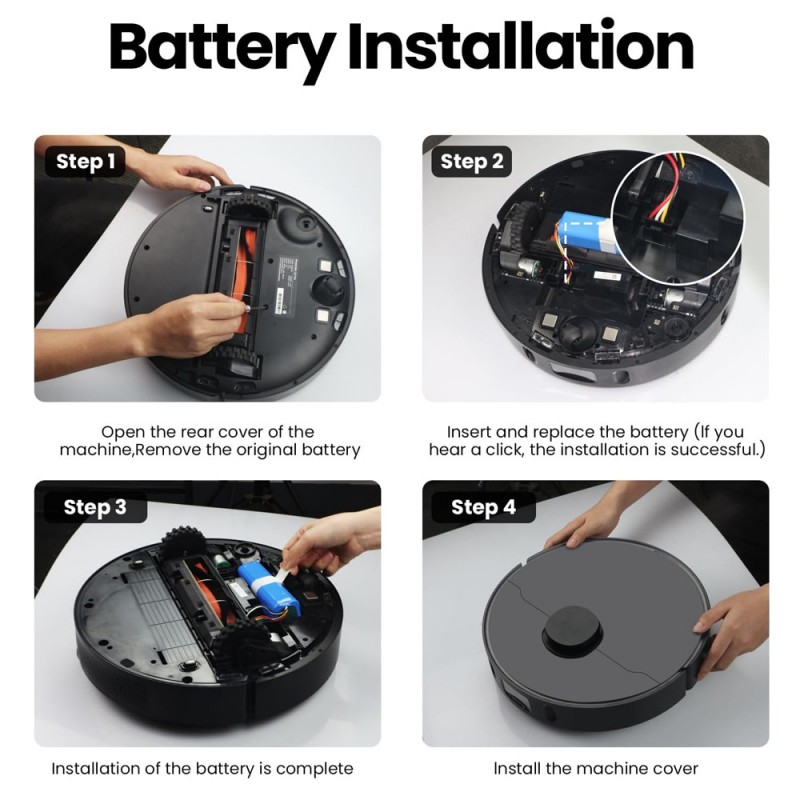 Battery Installation

Step 1

Open the rear cover of the machine,Remove the original battery

Step 2

Insert and replace the battery (If you hear a click, the installation is successful.)

Step 3

Installation of the battery is complete

Step 4

Install the machine cover