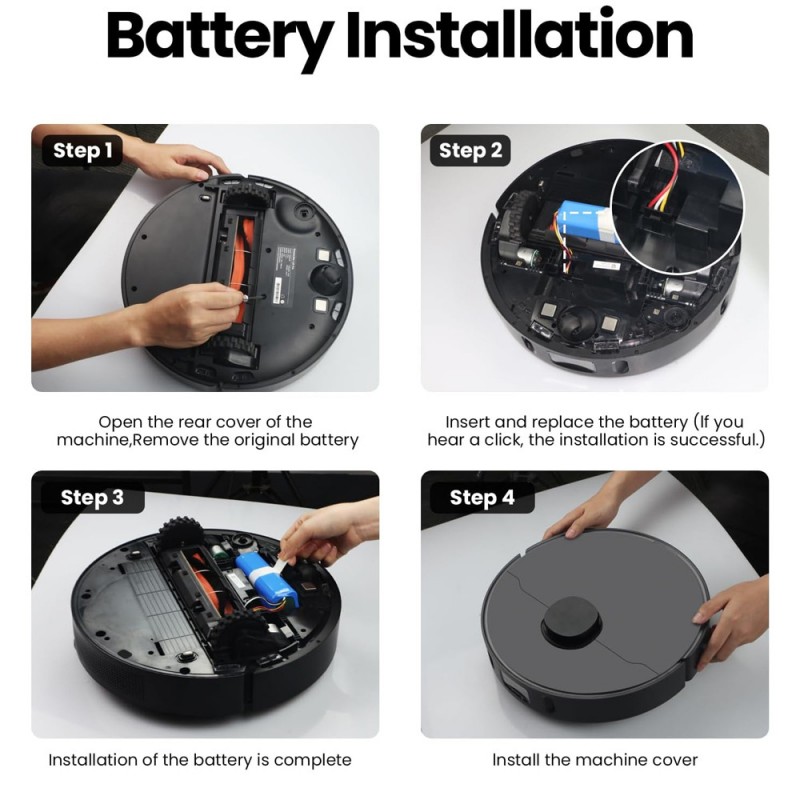 Battery Installation

Step 1

Open the rear cover of the machine,Remove the original battery

Step 2

Insert and replace the battery (If you hear a click, the installation is successful.)

Step 3

Installation of the battery is complete

Step 4

Install the machine cover