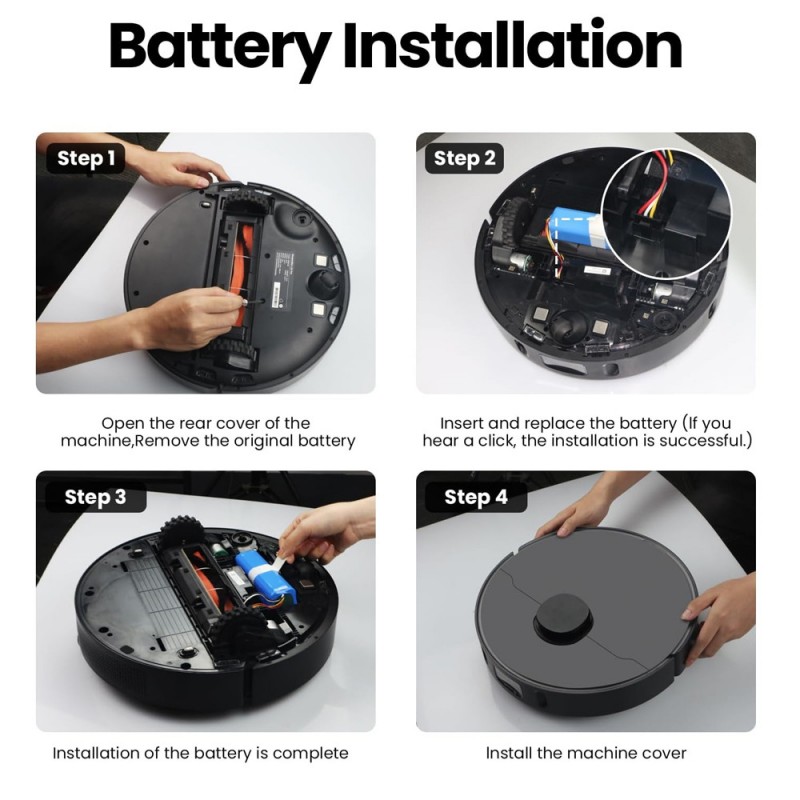 Battery Installation

Step 1

Open the rear cover of the machine,Remove the original battery

Step 2

Insert and replace the battery (If you hear a click, the installation is successful.)

Step 3

Installation of the battery is complete

Step 4

Install the machine cover