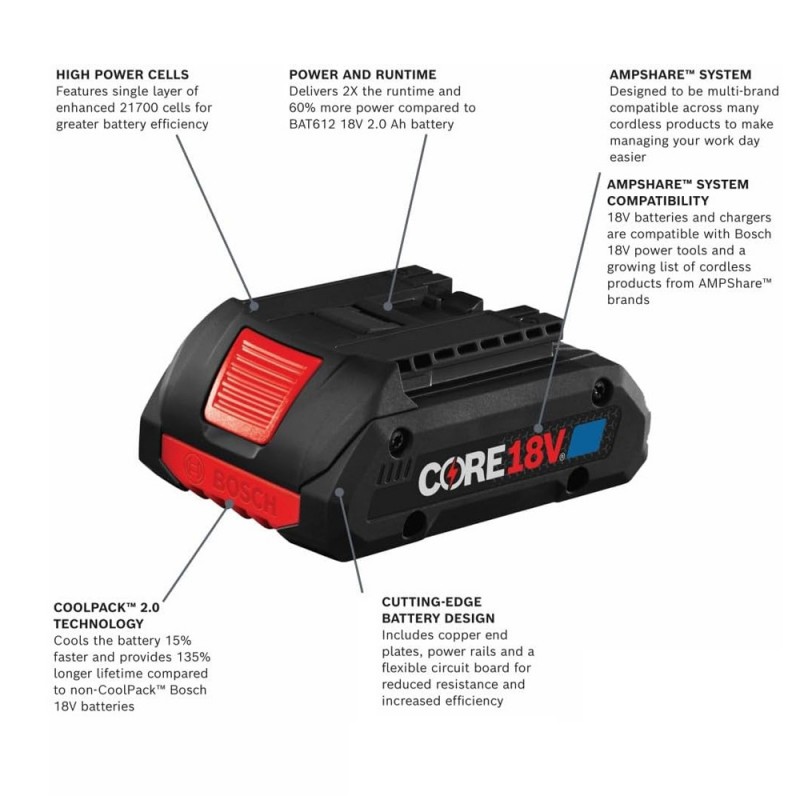 HIGH POWER CELLS
Features single layer of enhanced 21700 cells for greater battery efficiency

POWER AND RUNTIME
Delivers 2X the runtime and 60% more power compared to BAT612 18V 2.0 Ah battery

AMPSHARE™ SYSTEM
Designed to be multi-brand compatible across many cordless products to make managing your work day easier

AMPSHARE™ SYSTEM COMPATIBILITY
18V batteries and chargers are compatible with Bosch 18V power tools and a growing list of cordless products from AMPShare™ brands

BOSCH

CORE18V

COOLPACK™ 2.0 TECHNOLOGY
Cools the battery 15% faster and provides 135% longer lifetime compared to non-CoolPack™ Bosch 18V batteries

CUTTING-EDGE BATTERY DESIGN
Includes copper end plates, power rails and a flexible circuit board for reduced resistance and increased efficiency