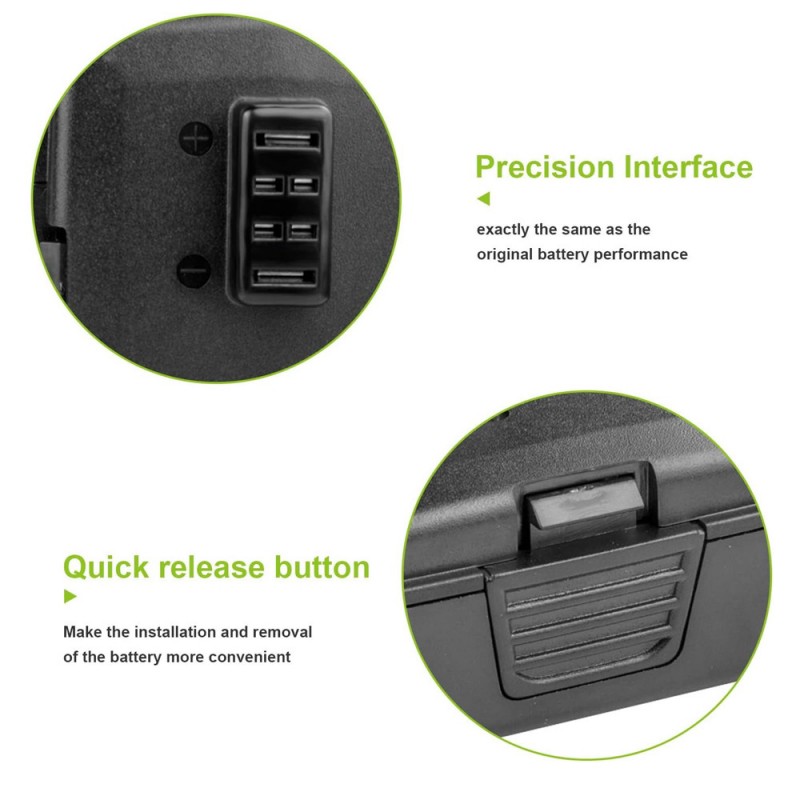 Precision Interface

exactly the same as the original battery performance

Quick release button

Make the installation and removal of the battery more convenient