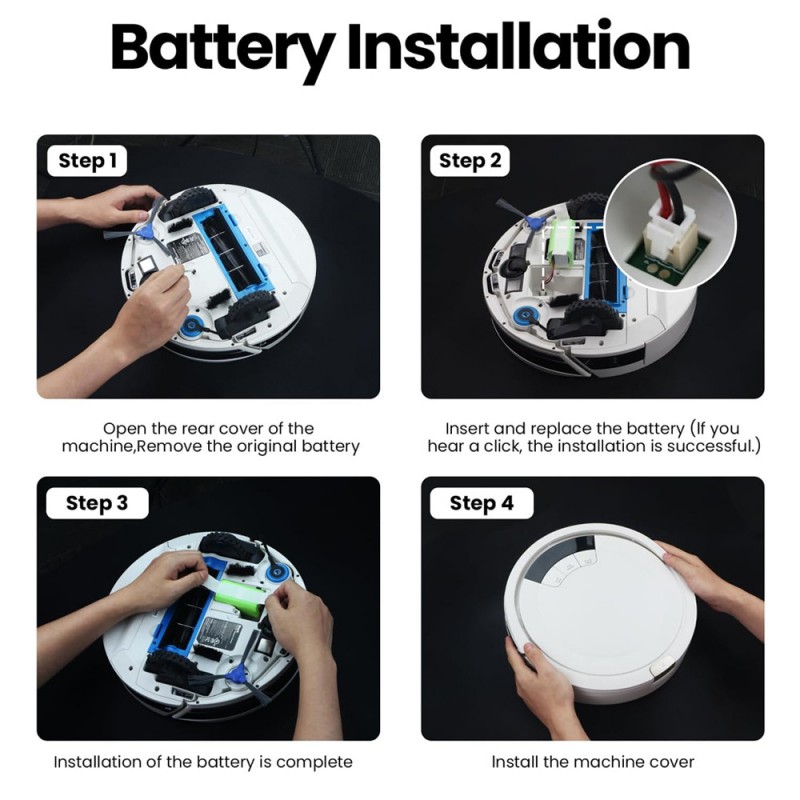 Battery Installation

Step 1

Open the rear cover of the machine,Remove the original battery

Step 2

Insert and replace the battery (If you hear a click, the installation is successful.)

Step 3

Installation of the battery is complete

Step 4

Install the machine cover