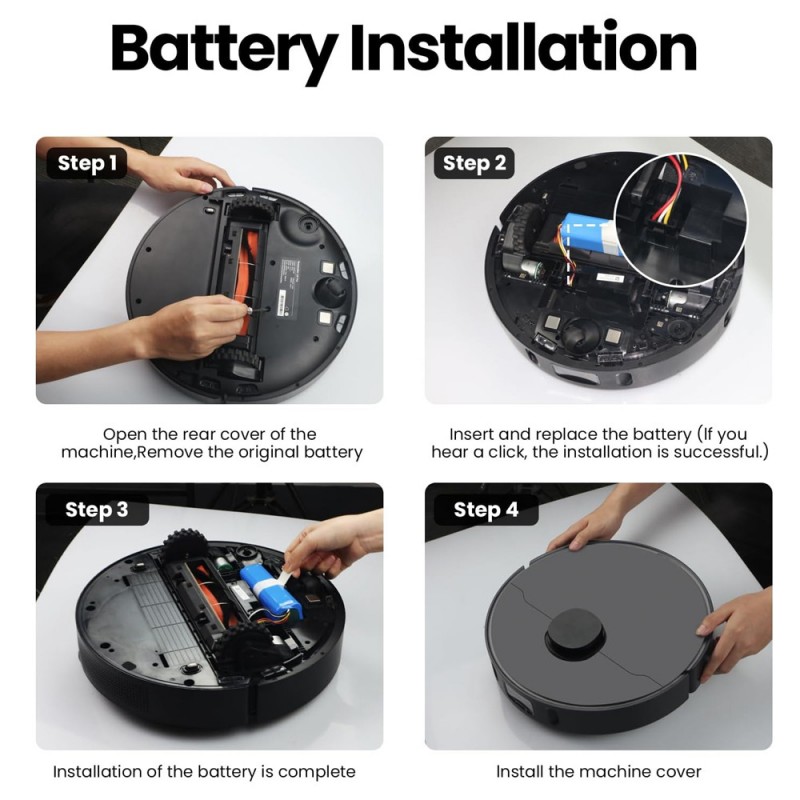 Battery Installation

Step 1

Open the rear cover of the machine,Remove the original battery

Step 2

Insert and replace the battery (If you hear a click, the installation is successful.)

Step 3

Installation of the battery is complete

Step 4

Install the machine cover