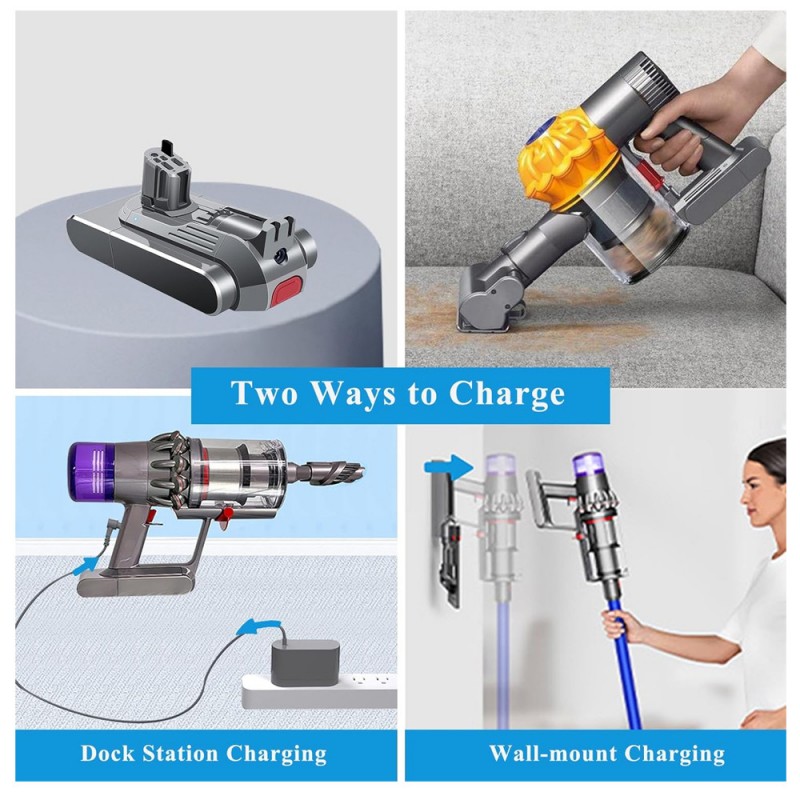 Two Ways to Charge

Dock Station Charging

Wall-mount Charging