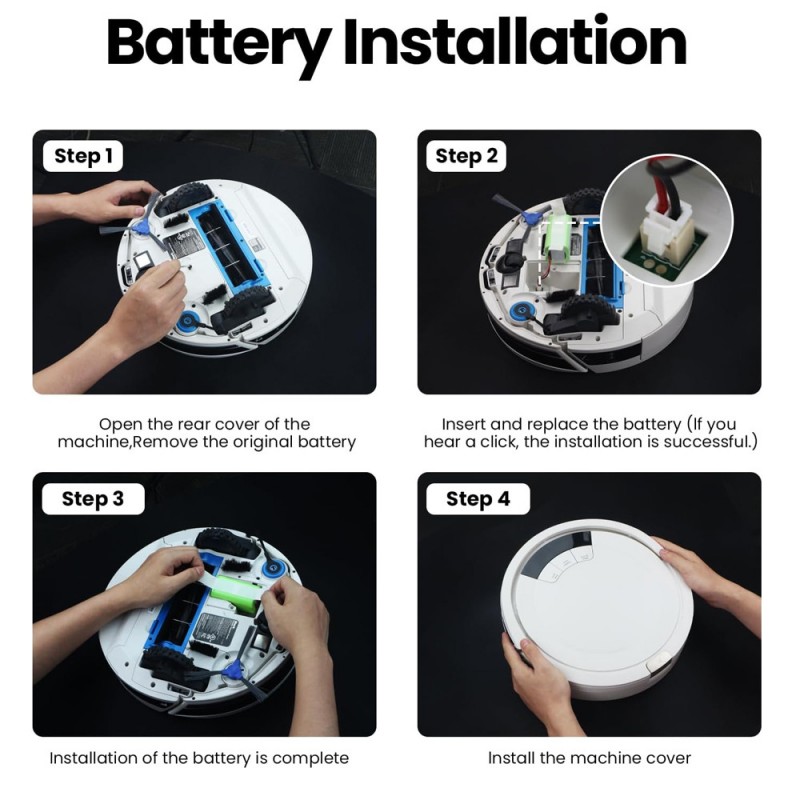 Battery Installation

Step 1

Open the rear cover of the machine,Remove the original battery

Step 2

Insert and replace the battery (If you hear a click, the installation is successful.)

Step 3

Installation of the battery is complete

Step 4

Install the machine cover