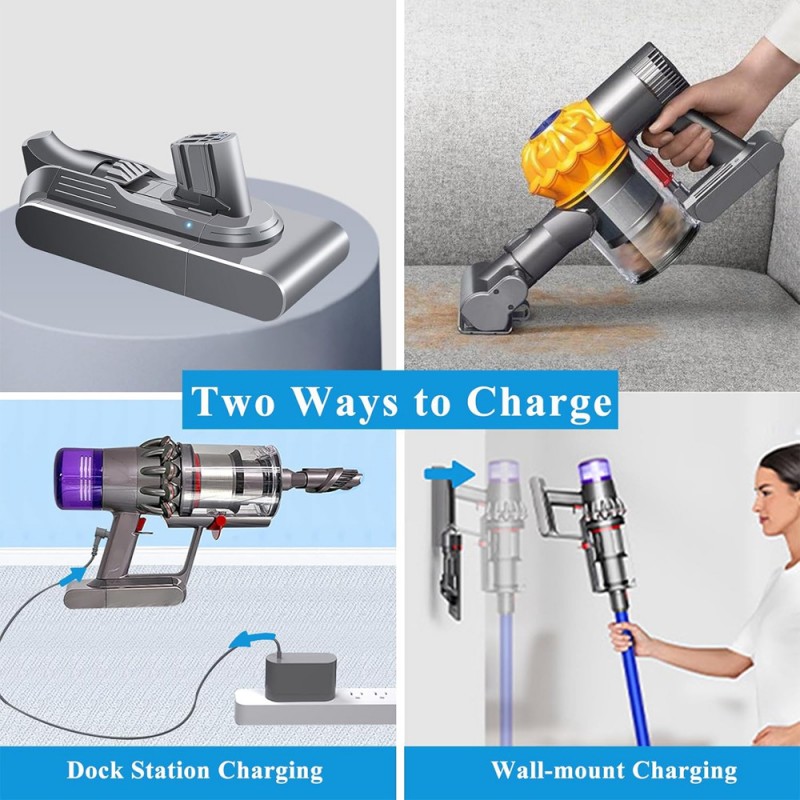 Two Ways to Charge

Dock Station Charging

Wall-mount Charging